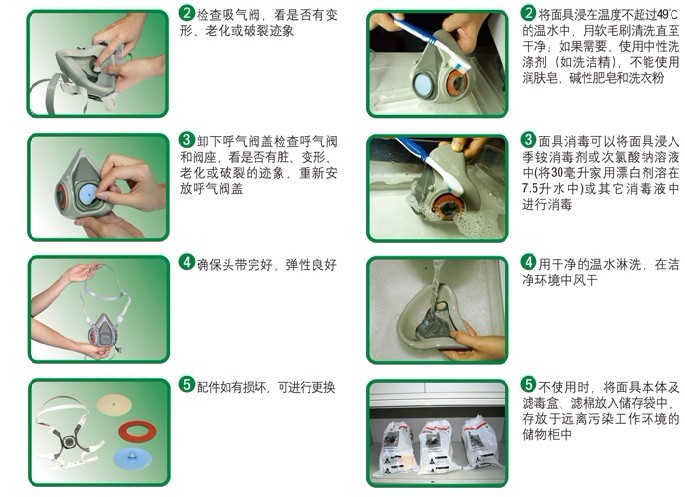 2 检查吸气阀，看是否有变形、老化或破裂迹象

3 卸下呼气阀盖检查呼气阀和阀座，看是否有脏、变形、老化或破裂的迹象，重新安放呼气阀盖

4 确保头带完好，弹性良好

5 配件如有损坏，可进行更换

2 将面具浸在温度不超过49℃的温水中，用软毛刷清洗直至干净；如果需要，使用中性洗涤剂（如洗洁精），不能使用润肤皂、碱性肥皂和洗衣粉

3 面具消毒可以将面具浸入季铵消毒剂或次氯酸钠溶液中(将30毫升家用漂白剂溶在7.5升水中)或其它消毒液中进行消毒

4 用干净的温水淋洗，在洁净环境中风干

5 不使用时，将面具本体及滤毒盒、滤棉放入储存袋中，存放于远离污染工作环境的储物柜中